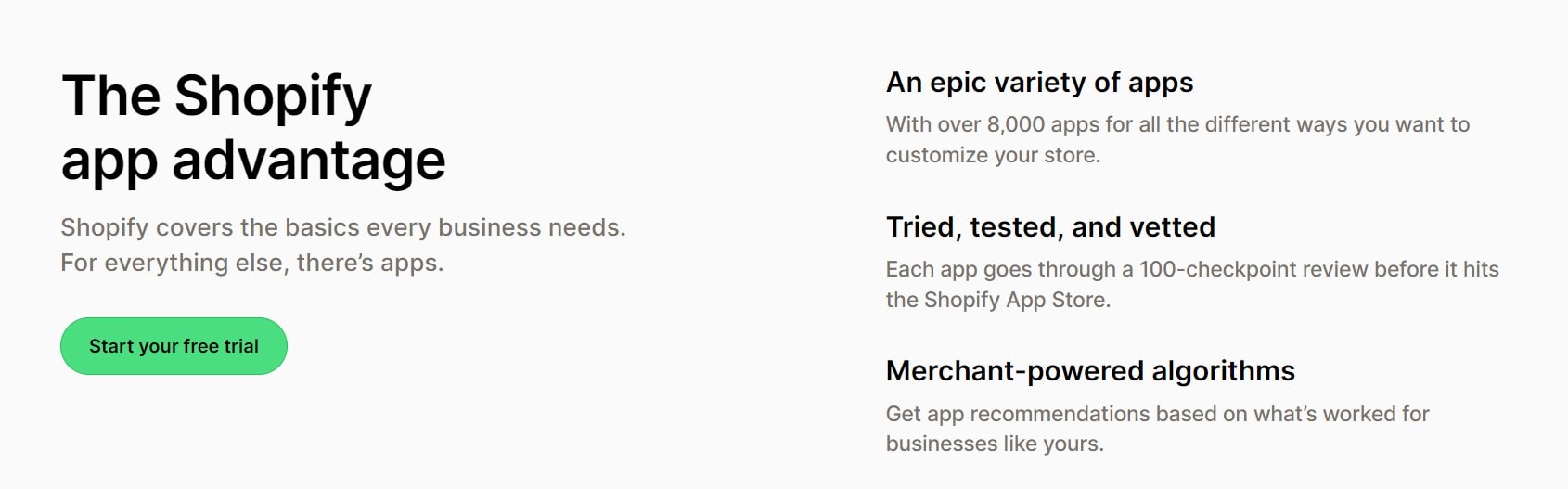 The Shopify app advantage

Shopify covers the basics every business needs. For everything else, there's apps.

Start your free trial

An epic variety of apps

With over 8,000 apps for all the different ways you want to customize your store.

Tried, tested, and vetted

Each app goes through a 100-checkpoint review before it hits the Shopify App Store.

Merchant-powered algorithms

Get app recommendations based on what's worked for businesses like yours.